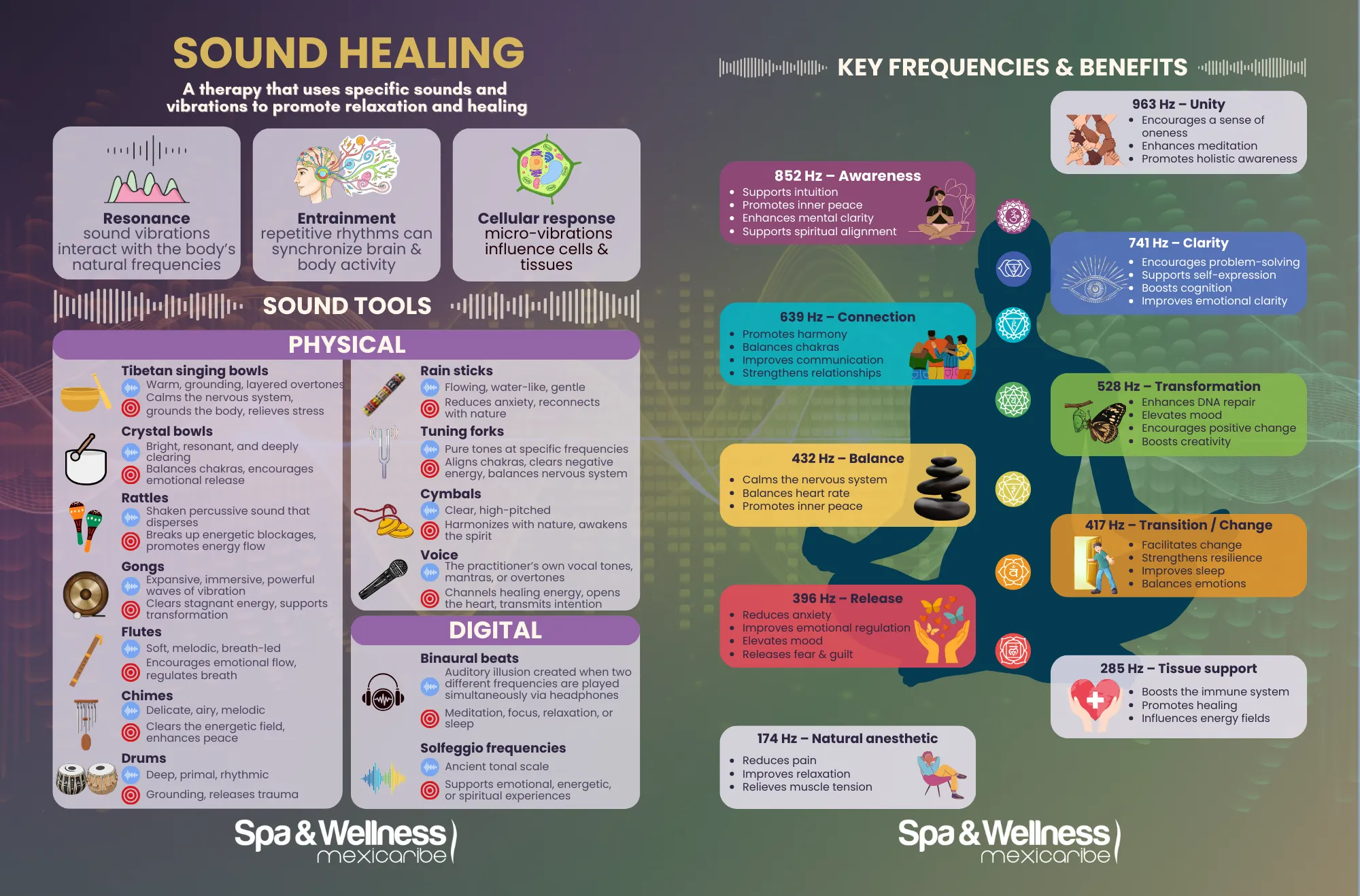 SOUND HEALING

A therapy that uses specific sounds and vibrations to promote relaxation and healing

Resonance
sound vibrations interact with the body's natural frequencies

Entrainment
repetitive rhythms can synchronize brain & body activity

Cellular response
micro-vibrations influence cells & tissues

SOUND TOOLS

PHYSICAL

Tibetan singing bowls
Warm, grounding, layered overtones
Calms the nervous system, grounds the body, relieves stress

Crystal bowls
Bright, resonant, and deeply clearing
Balances chakras, encourages emotional release

Rattles
Shaken percussive sound that disperses
Breaks up energetic blockages, promotes energy flow

Gongs
Expansive, immersive, powerful waves of vibration
Clears stagnant energy, supports transformation

Flutes
Soft, melodic, breath-led
Encourages emotional flow, regulates breath

Chimes
Delicate, airy, melodic
Clears the energetic field, enhances peace

Drums
Deep, primal, rhythmic
Grounding, releases trauma

Rain sticks
Flowing, water-like, gentle
Reduces anxiety, reconnects with nature

Tuning forks
Pure tones at specific frequencies
Aligns chakras, clears negative energy, balances nervous system

Cymbals
Clear, high-pitched
Harmonizes with nature, awakens the spirit

Voice
The practitioner's own vocal tones, mantras, or overtones
Channels healing energy, opens the heart, transmits intention

DIGITAL

Binaural beats
Auditory illusion created when two different frequencies are played simultaneously via headphones
Meditation, focus, relaxation, or sleep

Solfeggio frequencies
Ancient tonal scale
Supports emotional, energetic, or spiritual experiences

Spa & Wellness mexicaribe

KEY FREQUENCIES & BENEFITS

963 Hz – Unity
• Encourages a sense of oneness
• Enhances meditation
• Promotes holistic awareness

852 Hz – Awareness
• Supports intuition
• Promotes inner peace
• Enhances mental clarity
• Supports spiritual alignment

741 Hz – Clarity
• Encourages problem-solving
• Supports self-expression
• Boosts cognition
• Improves emotional clarity

639 Hz – Connection
• Promotes harmony
• Balances chakras
• Improves communication
• Strengthens relationships

528 Hz – Transformation
• Enhances DNA repair
• Elevates mood
• Encourages positive change
• Boosts creativity

432 Hz – Balance
• Calms the nervous system
• Balances heart rate
• Promotes inner peace

417 Hz – Transition / Change
• Facilitates change
• Strengthens resilience
• Improves sleep
• Balances emotions

396 Hz – Release
• Reduces anxiety
• Improves emotional regulation
• Elevates mood
• Releases fear & guilt

285 Hz – Tissue support
• Boosts the immune system
• Promotes healing
• Influences energy fields

174 Hz – Natural anesthetic
• Reduces pain
• Improves relaxation
• Relieves muscle tension

Spa & Wellness mexicaribe